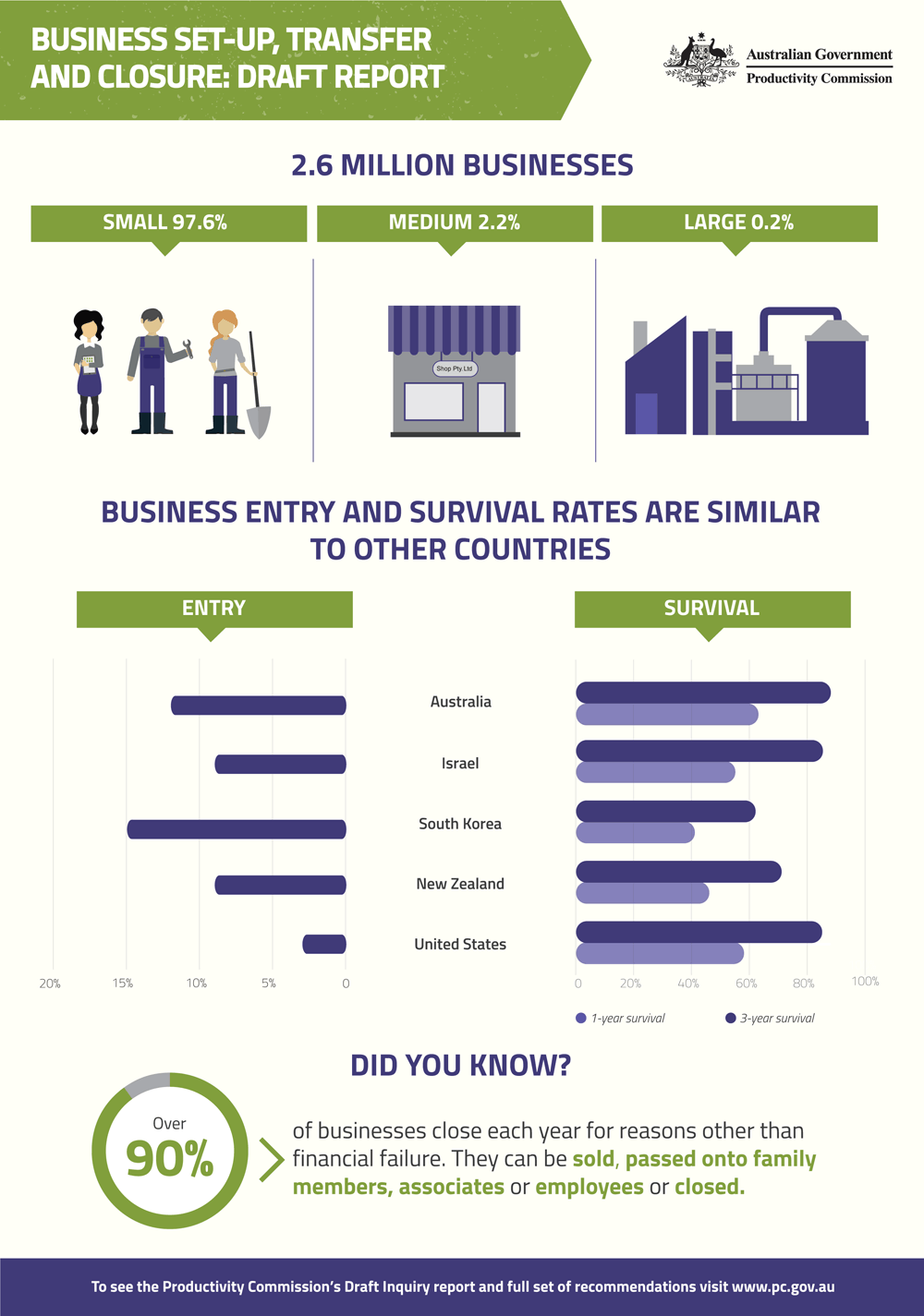 BUSINESS SET-UP, TRANSFER AND CLOSURE: DRAFT REPORT

Australian Government
Productivity Commission

2.6 MILLION BUSINESSES

SMALL 97.6%

MEDIUM 2.2%

LARGE 0.2%

Shop Pty Ltd

BUSINESS ENTRY AND SURVIVAL RATES ARE SIMILAR TO OTHER COUNTRIES

ENTRY

SURVIVAL

Australia

Israel

South Korea

New Zealand

United States

20%
15%
10%
5%
0

0
20%
40%
60%
80%
100%

1-year survival
3-year survival

DID YOU KNOW?

Over 90%

of businesses close each year for reasons other than financial failure. They can be sold, passed onto family members, associates or employees or closed.

To see the Productivity Commission's Draft Inquiry report and full set of recommendations visit www.pc.gov.au