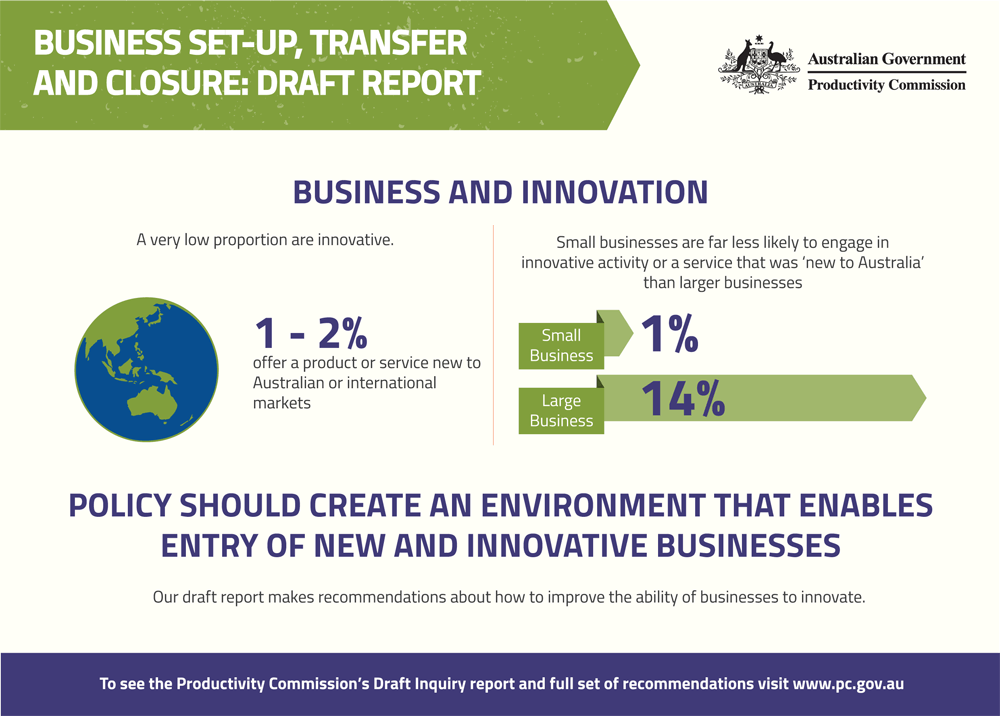 BUSINESS SET-UP, TRANSFER AND CLOSURE: DRAFT REPORT

Australian Government
Productivity Commission

BUSINESS AND INNOVATION

A very low proportion are innovative.

1 - 2%
offer a product or service new to Australian or international markets

Small businesses are far less likely to engage in innovative activity or a service that was 'new to Australia' than larger businesses

Small Business 1%

Large Business 14%

POLICY SHOULD CREATE AN ENVIRONMENT THAT ENABLES ENTRY OF NEW AND INNOVATIVE BUSINESSES

Our draft report makes recommendations about how to improve the ability of businesses to innovate.

To see the Productivity Commission's Draft Inquiry report and full set of recommendations visit www.pc.gov.au