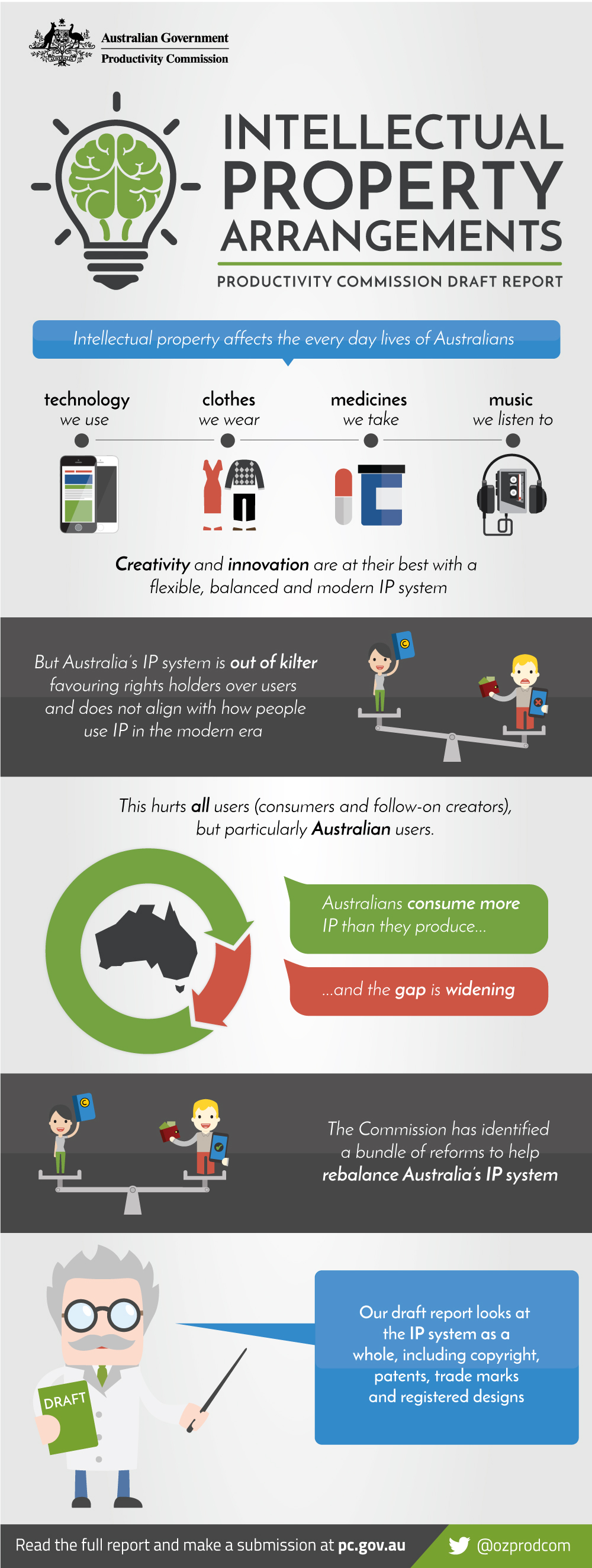 Australian Government
Productivity Commission

INTELLECTUAL PROPERTY ARRANGEMENTS

PRODUCTIVITY COMMISSION DRAFT REPORT

Intellectual property affects the every day lives of Australians

technology we use

clothes we wear

medicines we take

music we listen to

Creativity and innovation are at their best with a flexible, balanced and modern IP system

But Australia's IP system is out of kilter favouring rights holders over users and does not align with how people use IP in the modern era

This hurts all users (consumers and follow-on creators), but particularly Australian users.

Australians consume more IP than they produce...

...and the gap is widening

The Commission has identified a bundle of reforms to help rebalance Australia's IP system

DRAFT

Our draft report looks at the IP system as a whole, including copyright, patents, trade marks and registered designs

Read the full report and make a submission at pc.gov.au

@ozprodcom