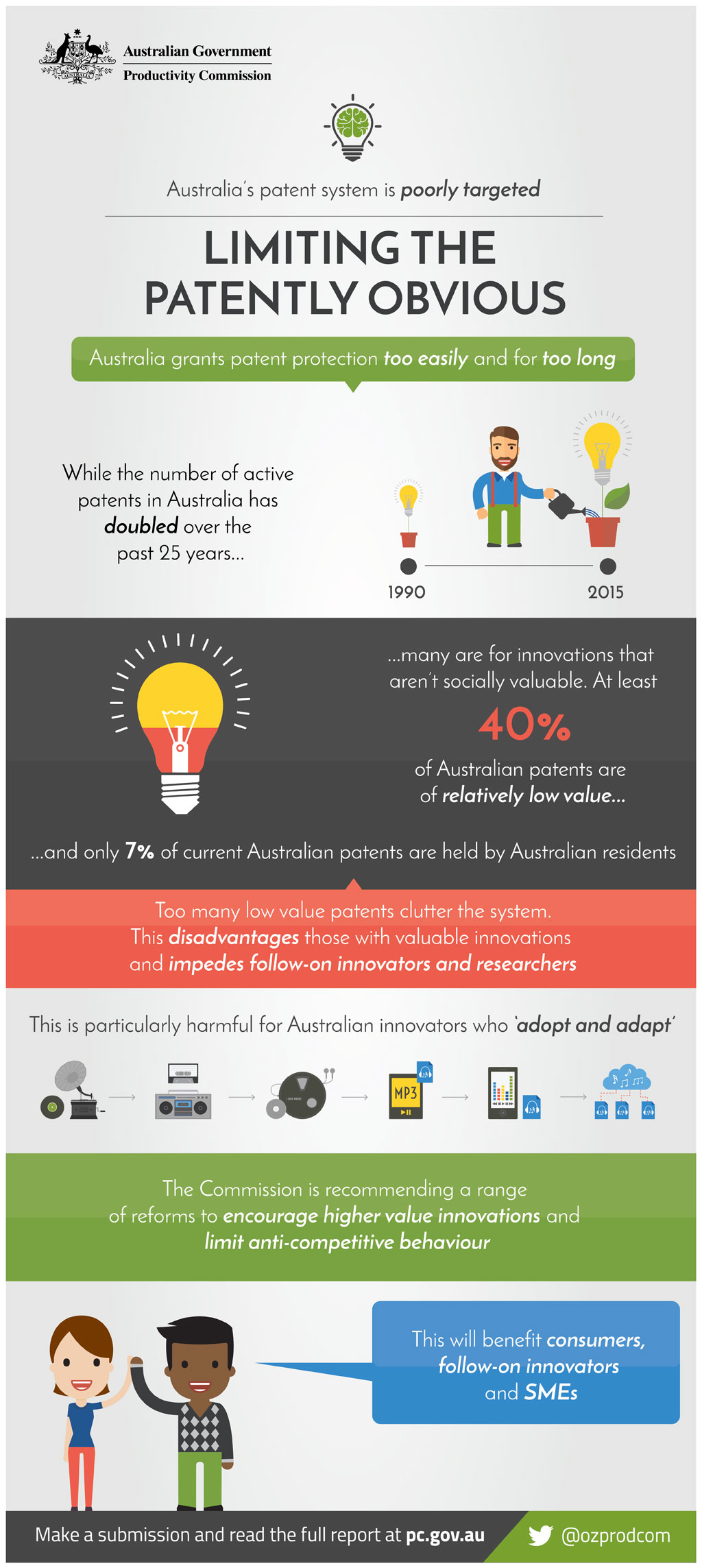 AUSTRALIA

Australian Government
Productivity Commission

Australia's patent system is poorly targeted

LIMITING THE PATENTLY OBVIOUS

Australia grants patent protection too easily and for too long

While the number of active patents in Australia has doubled over the past 25 years...

1990

2015

...many are for innovations that aren't socially valuable. At least

40%

of Australian patents are of relatively low value...

...and only 7% of current Australian patents are held by Australian residents

Too many low value patents clutter the system. This disadvantages those with valuable innovations and impedes follow-on innovators and researchers

This is particularly harmful for Australian innovators who 'adopt and adapt'

MP3

The Commission is recommending a range of reforms to encourage higher value innovations and limit anti-competitive behaviour

This will benefit consumers, follow-on innovators and SMEs

Make a submission and read the full report at pc.gov.au

@ozprodcom