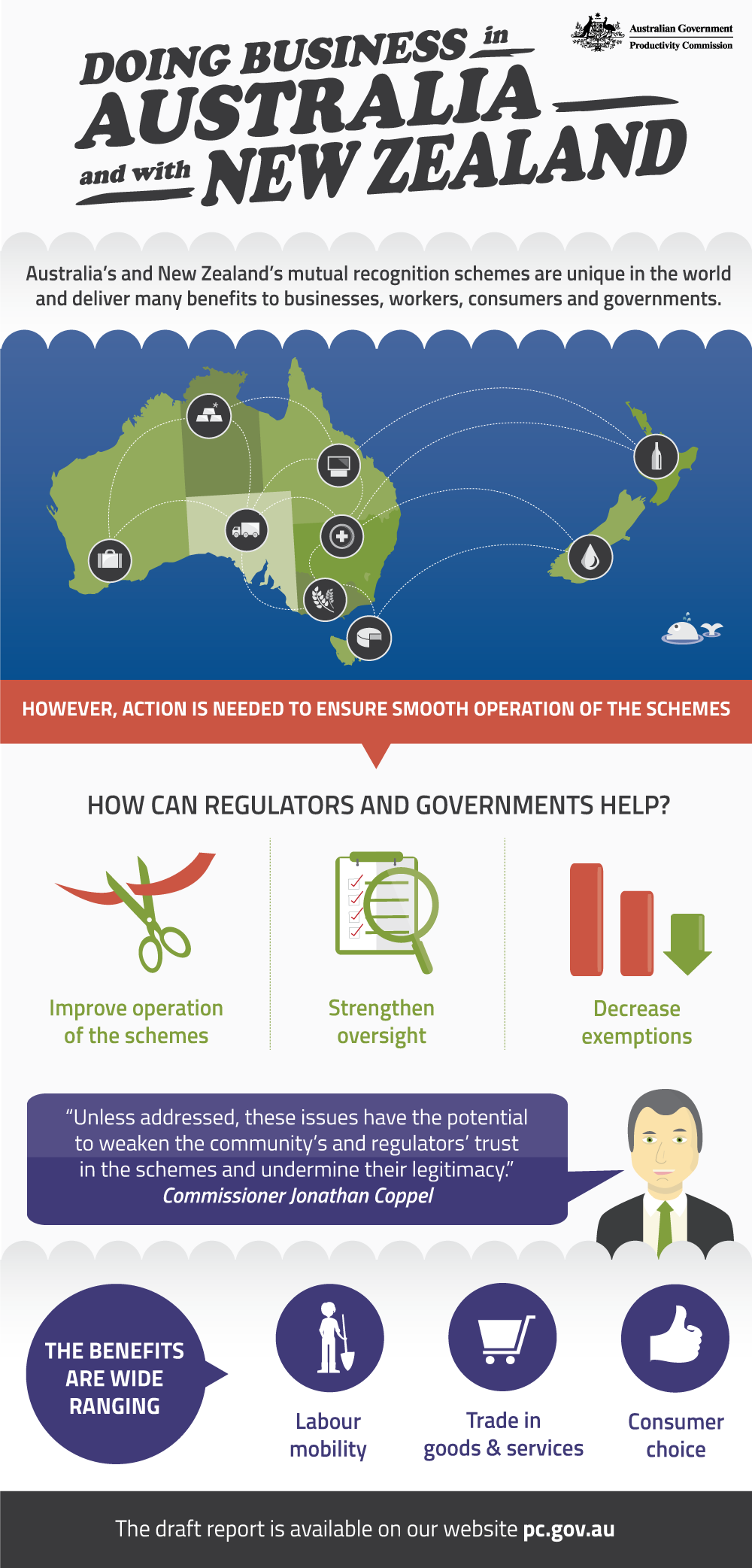 Australian Government
Productivity Commission

DOING BUSINESS in AUSTRALIA and with NEW ZEALAND

Australia's and New Zealand's mutual recognition schemes are unique in the world and deliver many benefits to businesses, workers, consumers and governments.

HOWEVER, ACTION IS NEEDED TO ENSURE SMOOTH OPERATION OF THE SCHEMES

HOW CAN REGULATORS AND GOVERNMENTS HELP?

Improve operation of the schemes

Strengthen oversight

Decrease exemptions

"Unless addressed, these issues have the potential to weaken the community's and regulators' trust in the schemes and undermine their legitimacy."
Commissioner Jonathan Coppel

THE BENEFITS ARE WIDE RANGING

Labour mobility

Trade in goods & services

Consumer choice

The draft report is available on our website pc.gov.au