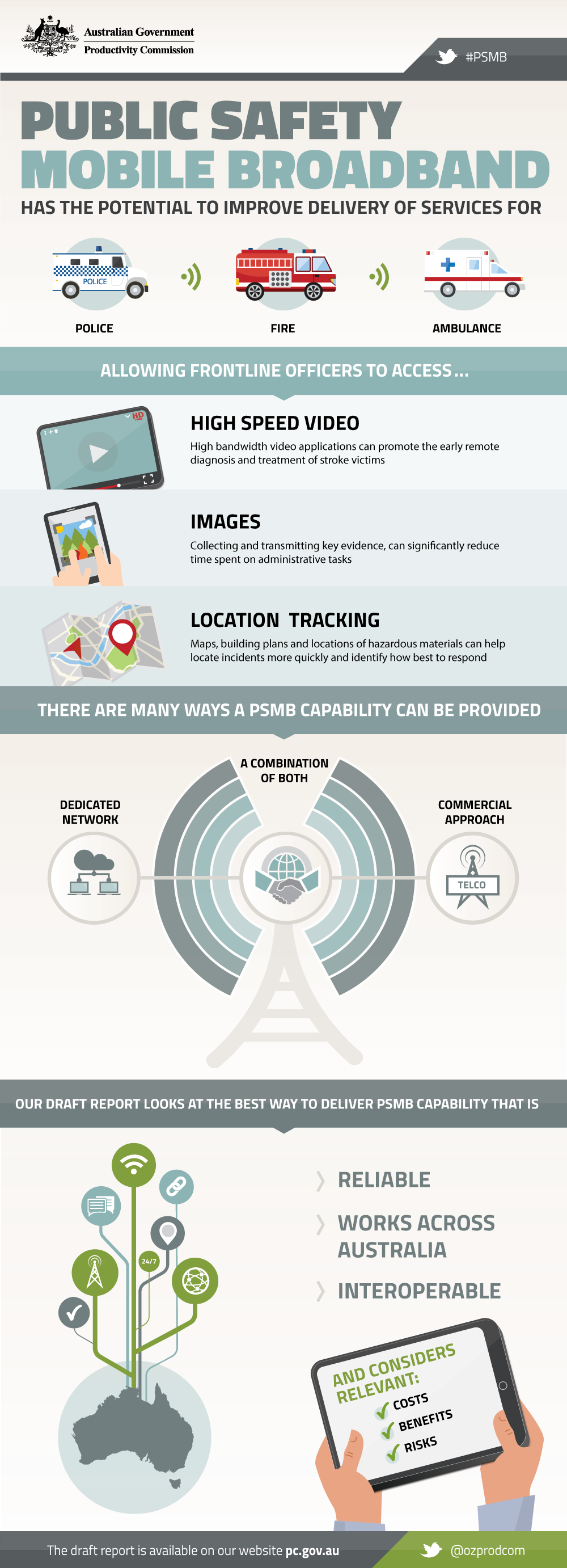 Australian Government
Productivity Commission

#PSMB

PUBLIC SAFETY
MOBILE BROADBAND
HAS THE POTENTIAL TO IMPROVE DELIVERY OF SERVICES FOR

POLICE

POLICE

FIRE

AMBULANCE

ALLOWING FRONTLINE OFFICERS TO ACCESS...

HD

HIGH SPEED VIDEO
High bandwidth video applications can promote the early remote diagnosis and treatment of stroke victims

IMAGES
Collecting and transmitting key evidence, can significantly reduce time spent on administrative tasks

LOCATION TRACKING
Maps, building plans and locations of hazardous materials can help locate incidents more quickly and identify how best to respond

THERE ARE MANY WAYS A PSMB CAPABILITY CAN BE PROVIDED

DEDICATED NETWORK

A COMBINATION OF BOTH

COMMERCIAL APPROACH

TELCO

OUR DRAFT REPORT LOOKS AT THE BEST WAY TO DELIVER PSMB CAPABILITY THAT IS

24/7

RELIABLE
WORKS ACROSS AUSTRALIA
INTEROPERABLE

AND CONSIDERS RELEVANT:
COSTS
BENEFITS
RISKS

The draft report is available on our website pc.gov.au

@ozprodcom