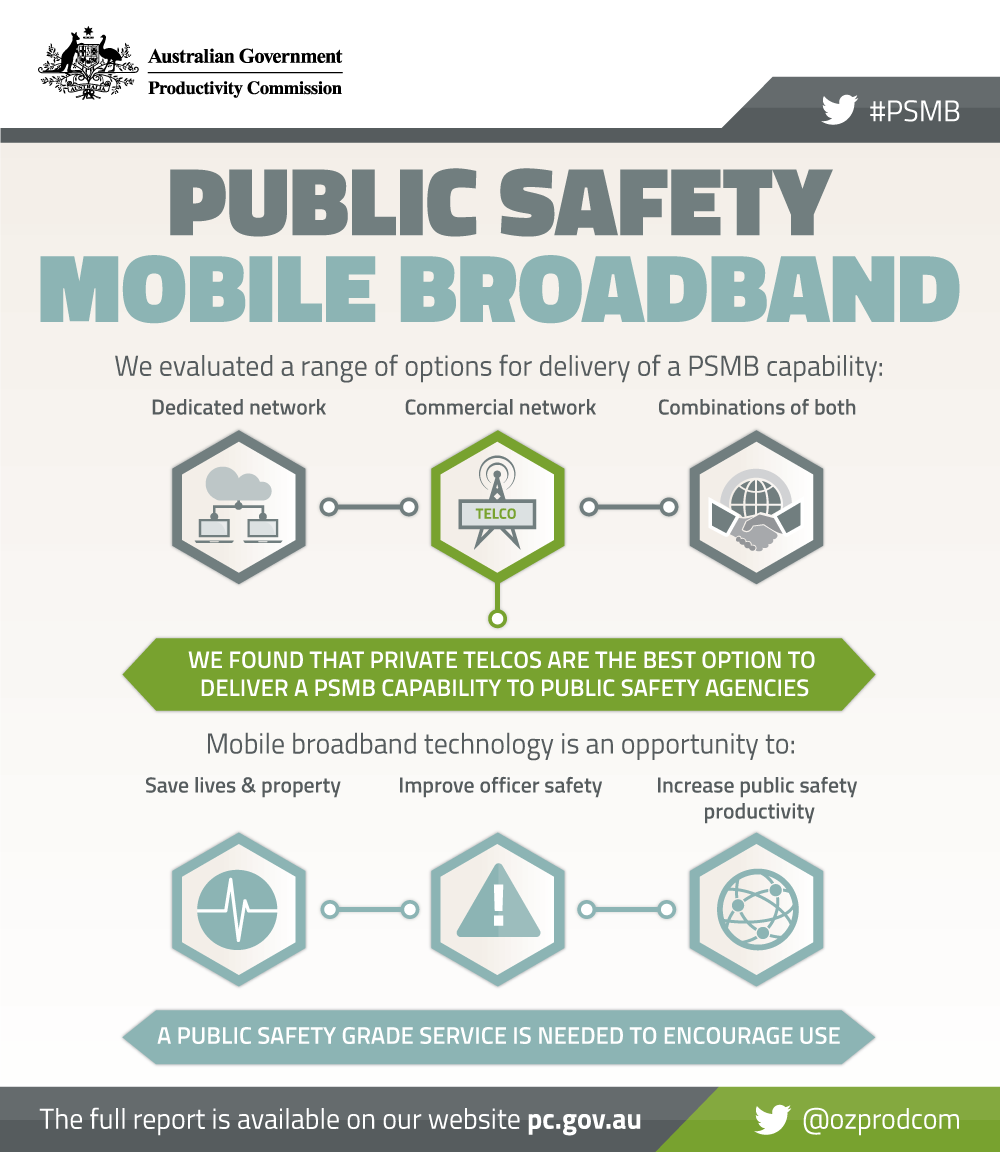 Australian Government
Productivity Commission

#PSMB

PUBLIC SAFETY
MOBILE BROADBAND

We evaluated a range of options for delivery of a PSMB capability:

Dedicated network

Commercial network

Combinations of both

TELCO

WE FOUND THAT PRIVATE TELCOS ARE THE BEST OPTION TO DELIVER A PSMB CAPABILITY TO PUBLIC SAFETY AGENCIES

Mobile broadband technology is an opportunity to:

Save lives & property

Improve officer safety

Increase public safety productivity

A PUBLIC SAFETY GRADE SERVICE IS NEEDED TO ENCOURAGE USE

The full report is available on our website pc.gov.au

@ozprodcom