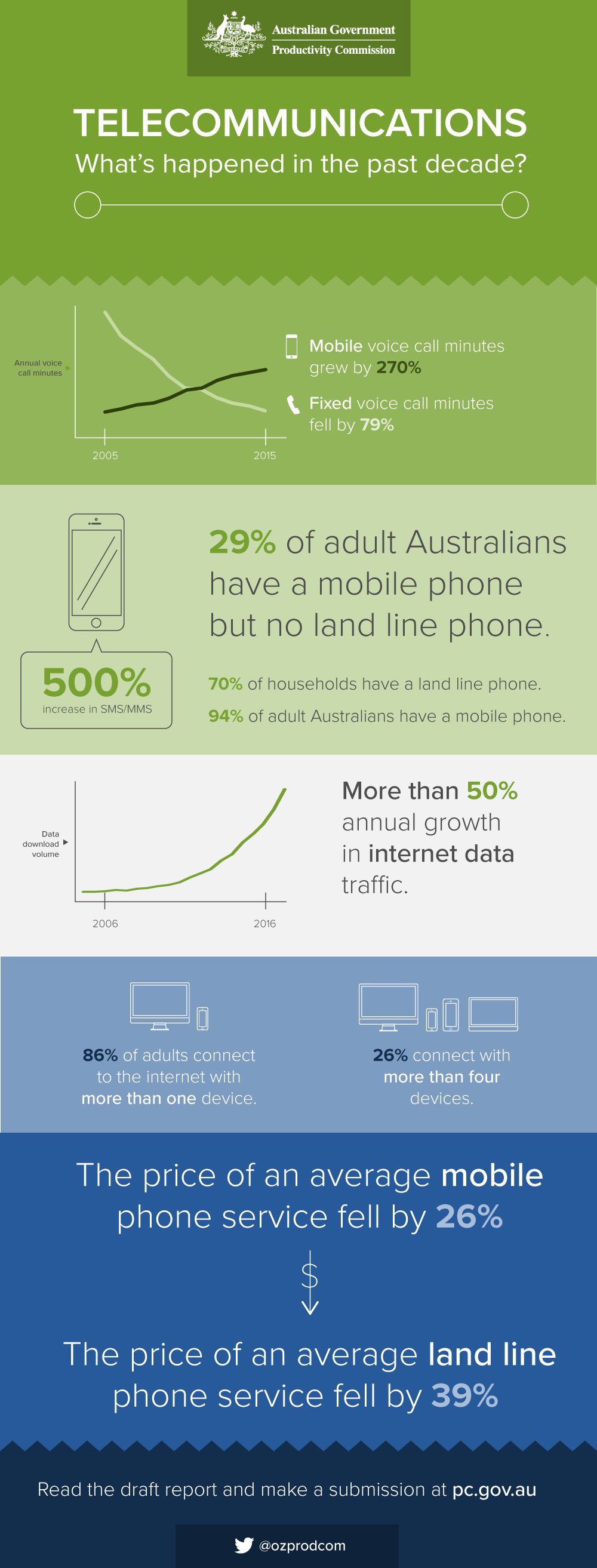 Australian Government
Productivity Commission

TELECOMMUNICATIONS
What's happened in the past decade?

Annual voice call minutes

2005

2015

Mobile voice call minutes grew by 270%

Fixed voice call minutes fell by 79%

500%
increase in SMS/MMS

29% of adult Australians have a mobile phone but no land line phone.

70% of households have a land line phone.

94% of adult Australians have a mobile phone.

Data download volume

2006

2016

More than 50% annual growth in internet data traffic.

86% of adults connect to the internet with more than one device.

26% connect with more than four devices.

The price of an average mobile phone service fell by 26%

$

The price of an average land line phone service fell by 39%

Read the draft report and make a submission at pc.gov.au

@ozprodcom